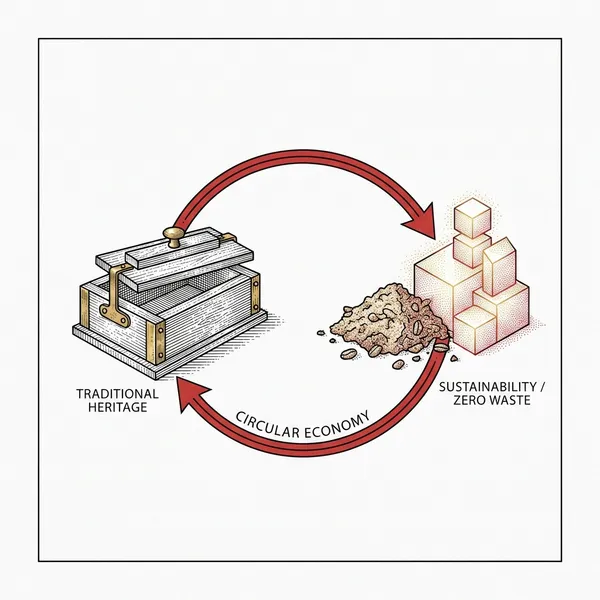 TRADITIONAL HERITAGE

SUSTAINABILITY / ZERO WASTE

CIRCULAR ECONOMY